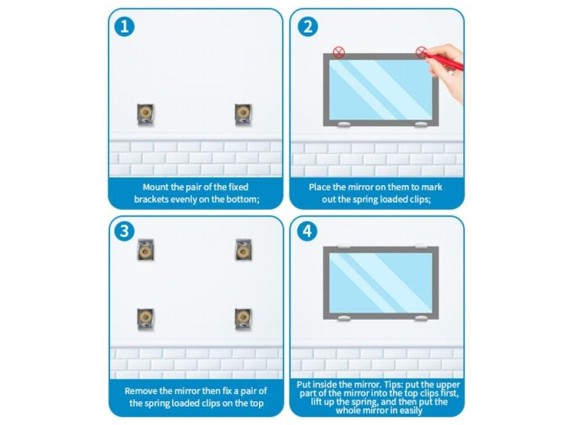 1

Mount the pair of the fixed brackets evenly on the bottom;

2

Place the mirror on them to mark out the spring loaded clips;

3

Remove the mirror then fix a pair of the spring loaded clips on the top

4

Put inside the mirror. Tips: put the upper part of the mirror into the top clips first, lift up the spring, and then put the whole mirror in easily