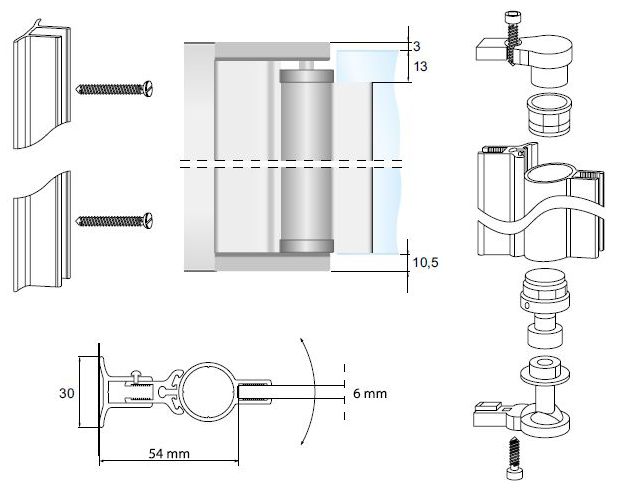 3
13
10,5
30
6 mm
54 mm