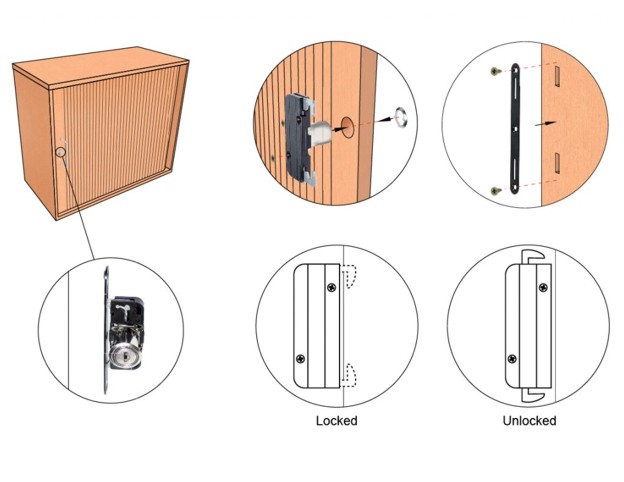 Locked

Unlocked